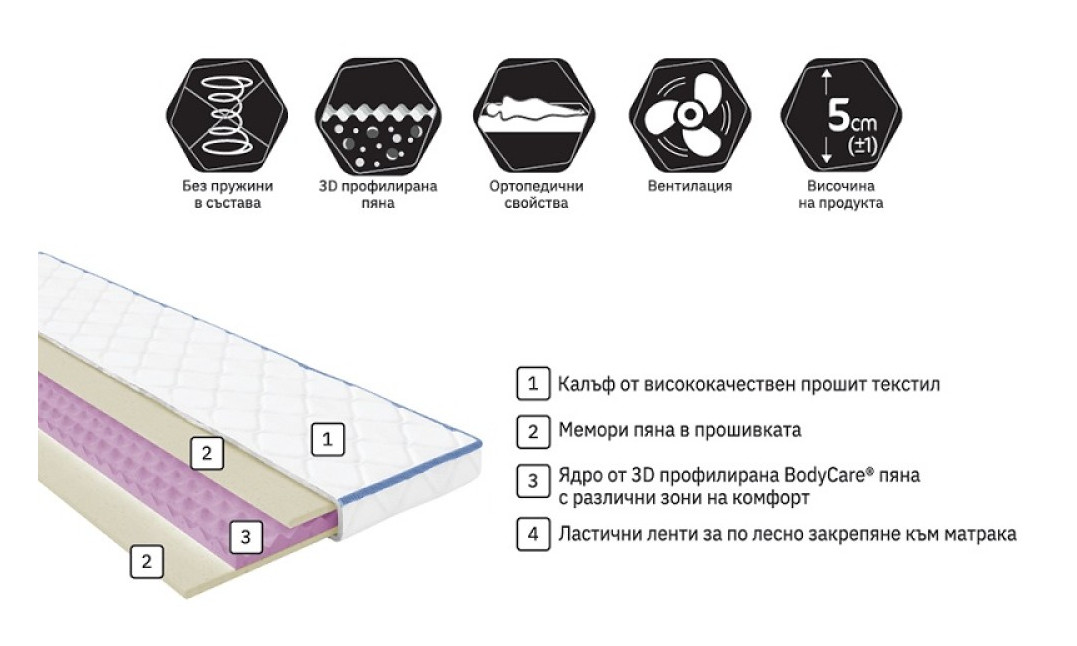 5cm (±1)

Без пружини в състава

3D профилирана пяна

Ортопедични свойства

Вентилация

Височина на продукта

2

1

3

2

1 Калъф от висококачествен прошит текстил

2 Мемори пяна в прошивката

3 Ядро от 3D профилирана BodyCare® пяна с различни зони на комфорт

4 Ластични ленти за по лесно закрепяне към матрака