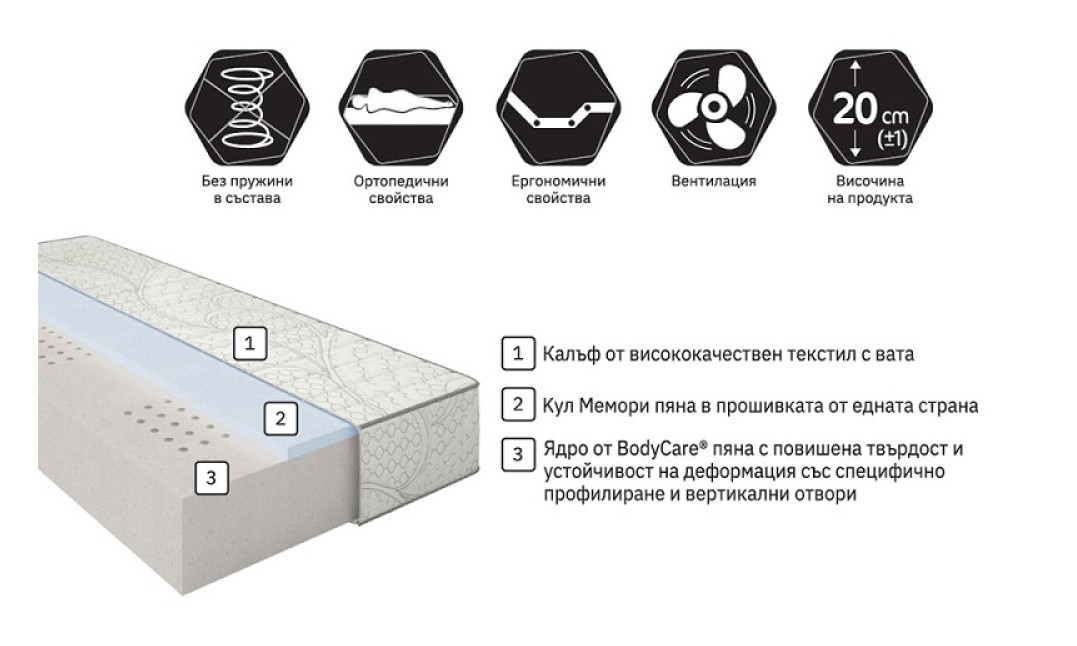 Без пружини в състава

Ортопедични свойства

Ергономични свойства

Вентилация

20 cm (±1)

Височина на продукта

1

2

3

1 Калъф от висококачествен текстил с вата

2 Кул Мемори пяна в прошивката от едната страна

3 Ядро от BodyCare® пяна с повишена твърдост и устойчивост на деформация със специфично профилиране и вертикални отвори