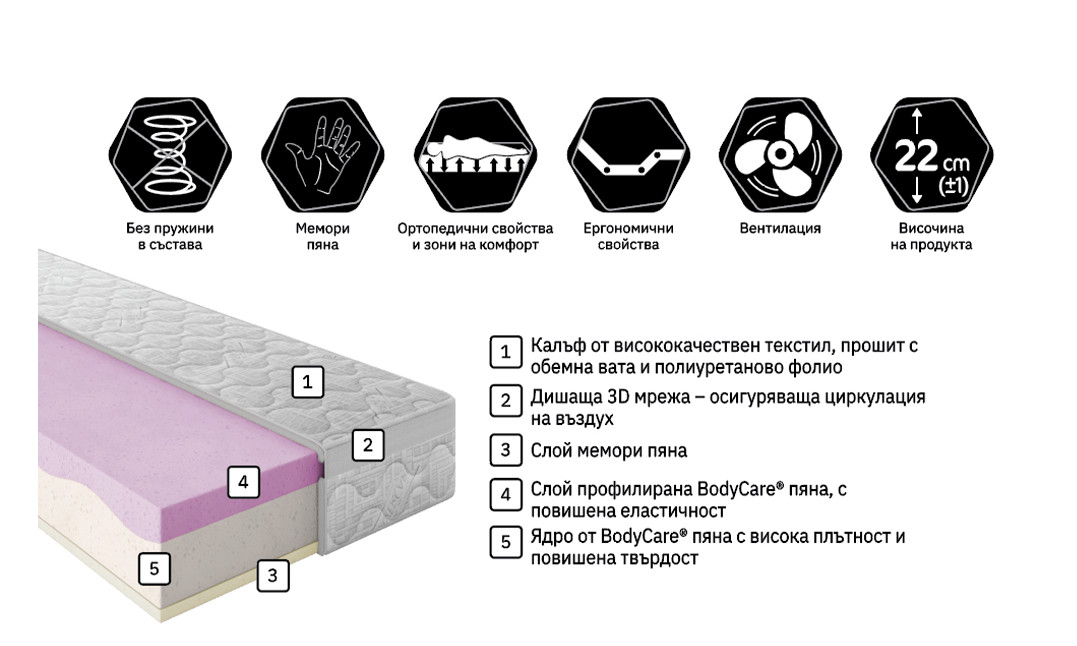 22 cm (±1)

Без пружини в състава

Мемори пяна

Ортопедични свойства и зони на комфорт

Ергономични свойства

Вентилация

Височина на продукта

1

2

4

5

3

1 Калъф от висококачествен текстил, прошит с обемна вата и полиуретаново фолио

2 Дишаща 3D мрежа – осигуряваща циркулация на въздух

3 Слой мемори пяна

4 Слой профилирана BodyCare® пяна, с повишена еластичност

5 Ядро от BodyCare® пяна с висока плътност и повишена твърдост